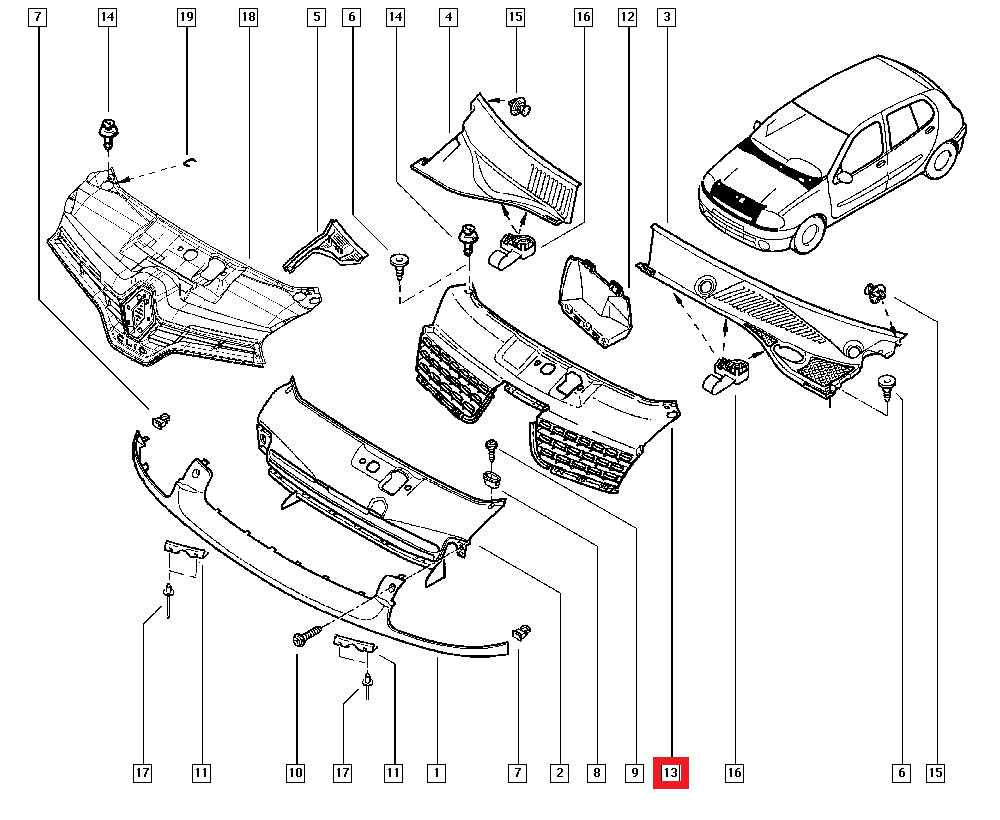 7 14 19 18 5 6 14 4 15 16 12 3

17 11 10 17 11 1 7 2 8 9 13 16 6 15